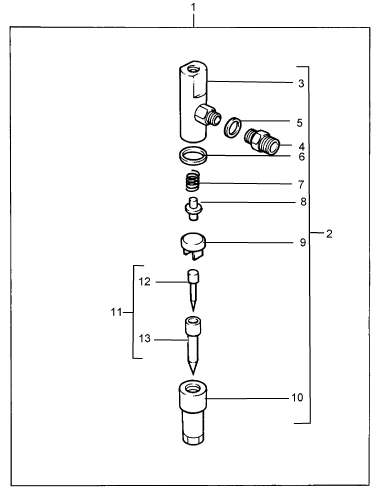 1
3
5
4
6
7
8
2
9
12
11
13
10