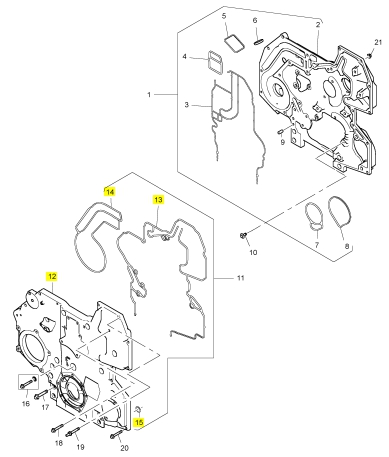 5
6
2
21
4
1
3
9
14
13
7
8
10
12
11
16
17
15
18
19
20